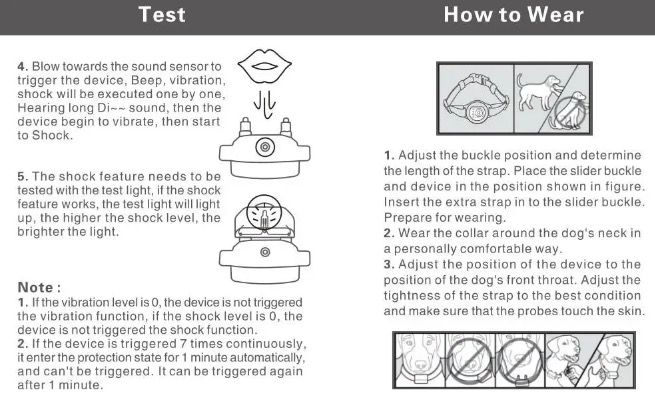 Test

4. Blow towards the sound sensor to trigger the device, Beep, vibration, shock will be executed one by one, Hearing long Di~~ sound, then the device begin to vibrate, then start to Shock.

5. The shock feature needs to be tested with the test light, if the shock feature works, the test light will light up, the higher the shock level, the brighter the light.

Note :
1. If the vibration level is 0, the device is not triggered the vibration function, if the shock level is 0, the device is not triggered the shock function.
2. If the device is triggered 7 times continuously, it enter the protection state for 1 minute automatically, and can't be triggered. It can be triggered again after 1 minute.

How to Wear

1. Adjust the buckle position and determine the length of the strap. Place the slider buckle and device in the position shown in figure. Insert the extra strap in to the slider buckle. Prepare for wearing.
2. Wear the collar around the dog's neck in a personally comfortable way.
3. Adjust the position of the device to the position of the dog's front throat. Adjust the tightness of the strap to the best condition and make sure that the probes touch the skin.